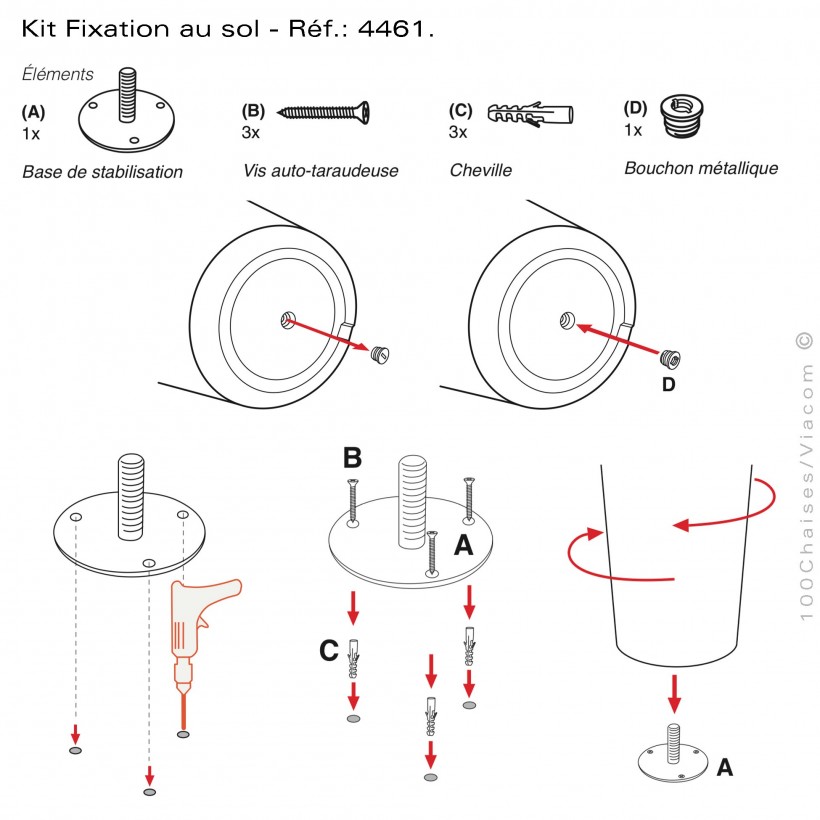 Kit Fixation au sol - Réf.: 4461.

Éléments

(A)
1x
Base de stabilisation

(B)
3x
Vis auto-taraudeuse

(C)
3x
Cheville

(D)
1x
Bouchon métallique

D

B

A

C

A

100Chaises/Viacom ©