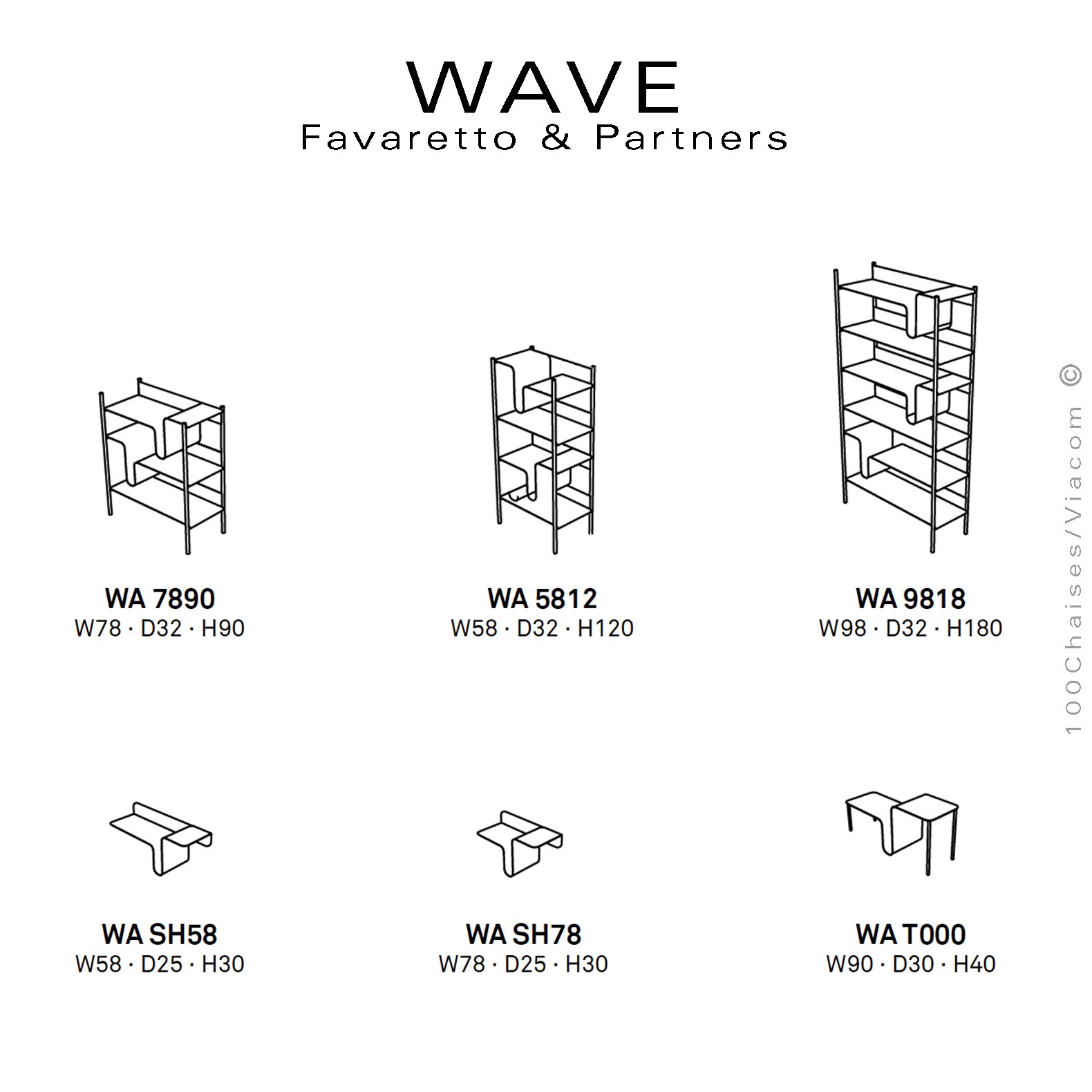 WAVE
Favaretto & Partners

WA 7890
W78 · D32 · H90

WA 5812
W58 · D32 · H120

WA 9818
W98 · D32 · H180

WA SH58
W58 · D25 · H30

WA SH78
W78 · D25 · H30

WA T000
W90 · D30 · H40

100Chaises/Viacom ©