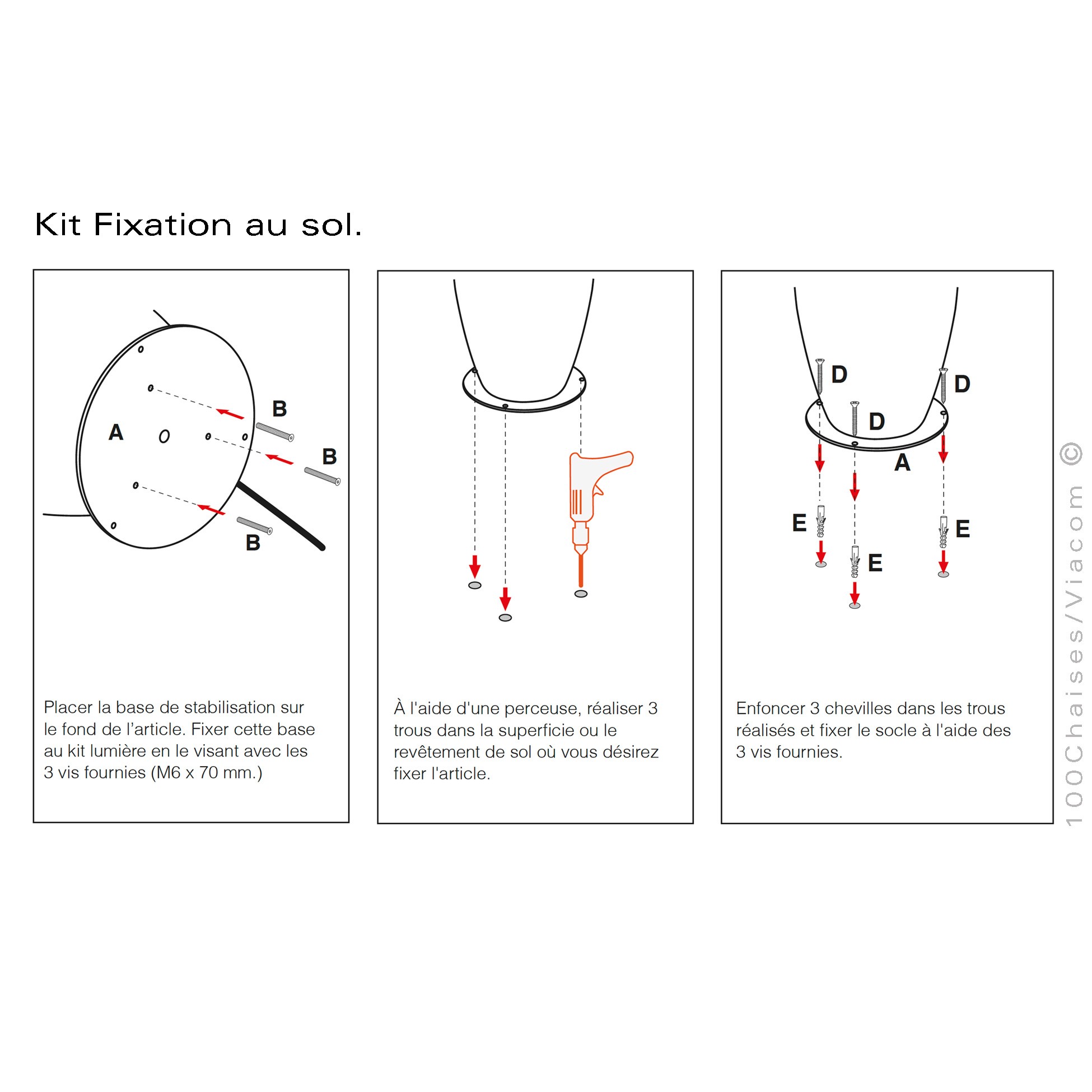 Kit Fixation au sol.

A

B

B

B

Placer la base de stabilisation sur le fond de l'article. Fixer cette base au kit lumière en le visant avec les 3 vis fournies (M6 x 70 mm.)

À l'aide d'une perceuse, réaliser 3 trous dans la superficie ou le revêtement de sol où vous désirez fixer l'article.

D

D

D

A

E

E

E

Enfoncer 3 chevilles dans les trous réalisés et fixer le socle à l'aide des 3 vis fournies.

100Chaises/Viacom ©